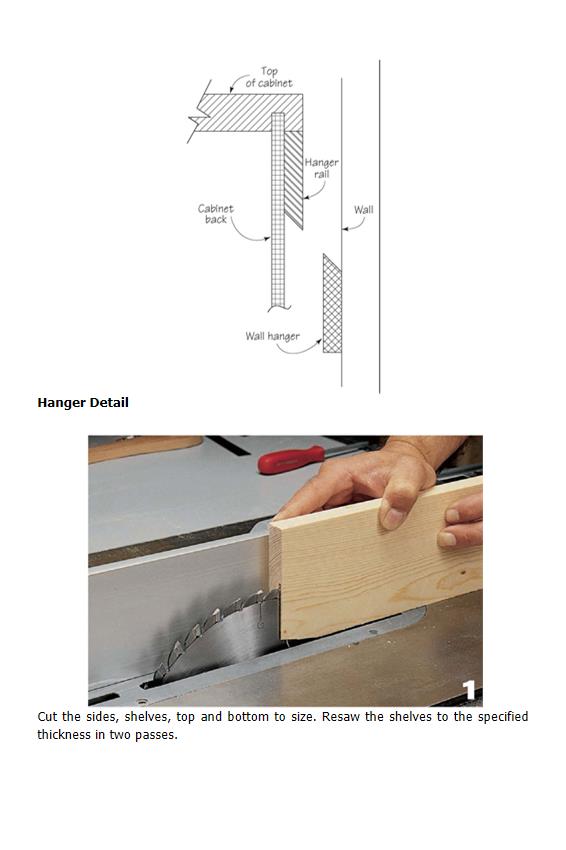 Top of cabinet

Hanger rail

Cabinet back

Wall

Wall hanger

**Hanger Detail**

1

Cut the sides, shelves, top and bottom to size. Resaw the shelves to the specified thickness in two passes.