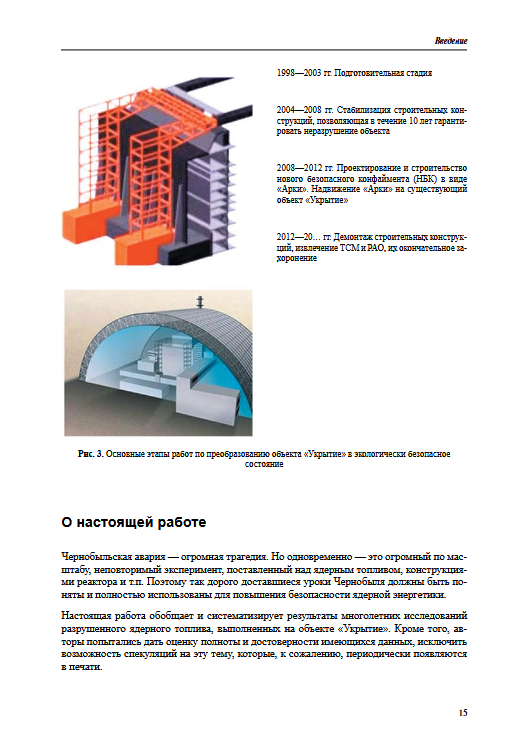 Введение

1998—2003 гг. Подготовительная стадия

2004—2008 гг. Стабилизация строительных конструкций, позволяющая в течение 10 лет гарантировать неразрушение объекта

2008—2012 гг. Проектирование и строительство нового безопасного конфаймента (НБК) в виде «Арки». Надвижение «Арки» на существующий объект «Укрытие»

2012—20… гг. Демонтаж строительных конструкций, извлечение ТСМ и РАО, их окончательное захоронение

Рис. 3. Основные этапы работ по преобразованию объекта «Укрытие» в экологически безопасное состояние

О настоящей работе

Чернобыльская авария — огромная трагедия. Но одновременно — это огромный по масштабу, неповторимый эксперимент, поставленный над ядерным топливом, конструкциями реактора и т.п. Поэтому так дорого доставшиеся уроки Чернобыля должны быть поняты и полностью использованы для повышения безопасности ядерной энергетики.

Настоящая работа обобщает и систематизирует результаты многолетних исследований разрушенного ядерного топлива, выполненных на объекте «Укрытие». Кроме того, авторы попытались дать оценку полноты и достоверности имеющихся данных, исключить возможность спекуляций на эту тему, которые, к сожалению, периодически появляются в печати.

15