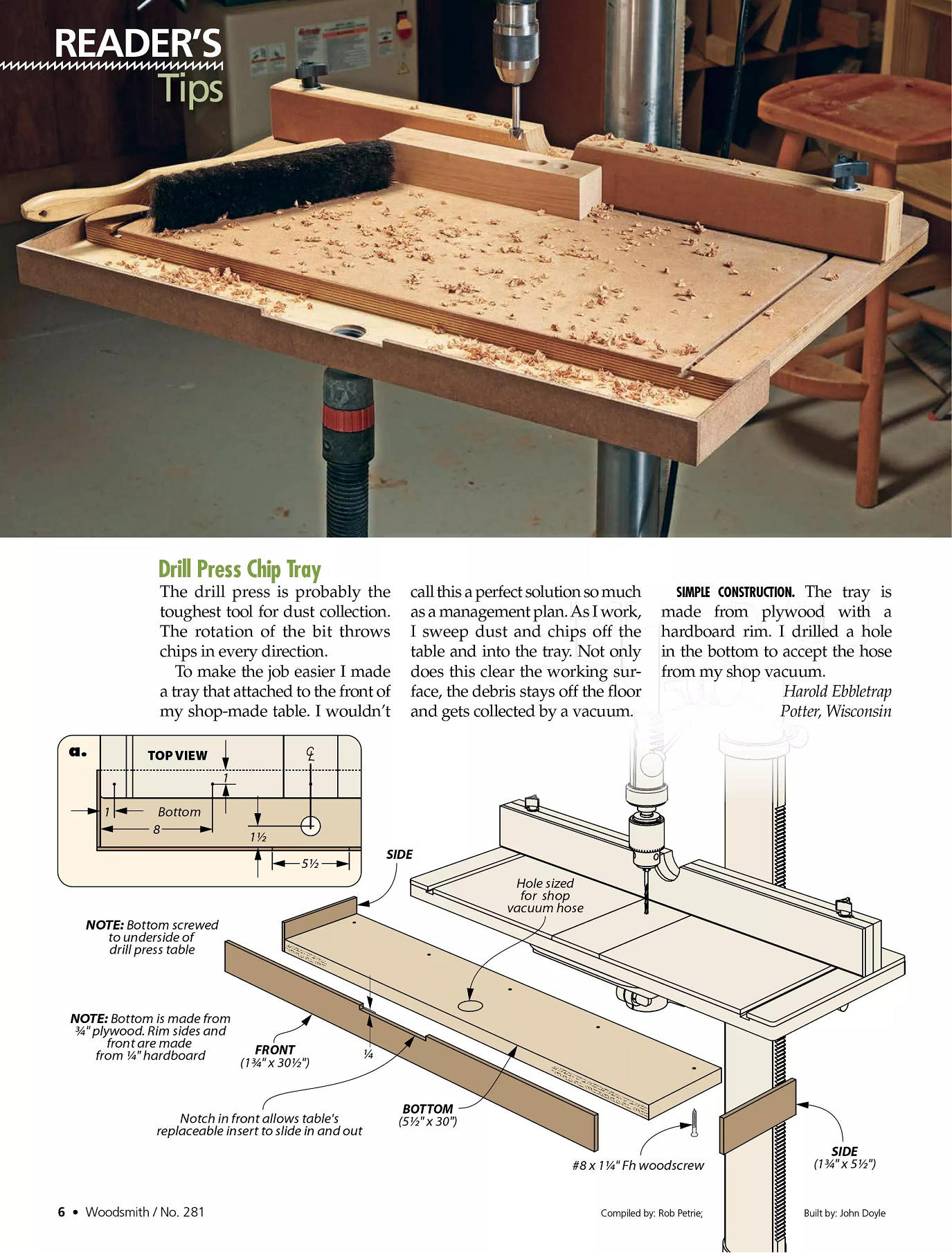 READER'S
Tips

Drill Press Chip Tray

The drill press is probably the toughest tool for dust collection. The rotation of the bit throws chips in every direction.

To make the job easier I made a tray that attached to the front of my shop-made table. I wouldn't call this a perfect solution so much as a management plan. As I work, I sweep dust and chips off the table and into the tray. Not only does this clear the working surface, the debris stays off the floor and gets collected by a vacuum.

SIMPLE CONSTRUCTION. The tray is made from plywood with a hardboard rim. I drilled a hole in the bottom to accept the hose from my shop vacuum.

Harold Ebbletrap
Potter, Wisconsin

a.
TOP VIEW
℄
1
1
Bottom
8
1½
5½

SIDE
Hole sized for shop vacuum hose
NOTE: Bottom screwed to underside of drill press table
NOTE: Bottom is made from ¾" plywood. Rim sides and front are made from ¼" hardboard
FRONT (1¾" x 30½")
¼
Notch in front allows table's replaceable insert to slide in and out
BOTTOM (5½" x 30")
#8 x 1¼" Fh woodscrew
SIDE (1¾" x 5½")

6 • Woodsmith / No. 281
Compiled by: Rob Petrie;
Built by: John Doyle