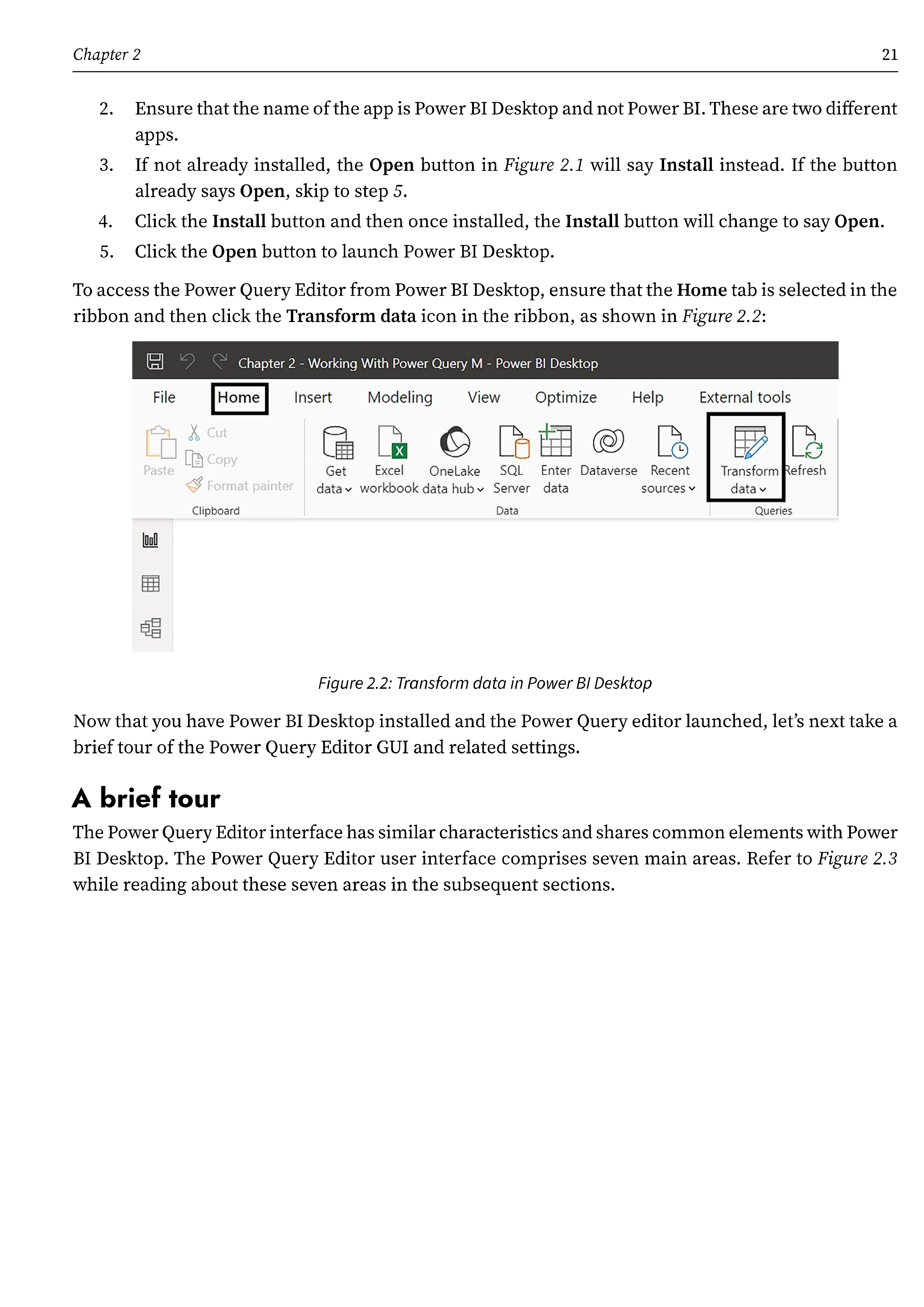 Chapter 2 21

2. Ensure that the name of the app is Power BI Desktop and not Power BI. These are two different apps.

3. If not already installed, the Open button in Figure 2.1 will say Install instead. If the button already says Open, skip to step 5.

4. Click the Install button and then once installed, the Install button will change to say Open.

5. Click the Open button to launch Power BI Desktop.

To access the Power Query Editor from Power BI Desktop, ensure that the Home tab is selected in the ribbon and then click the Transform data icon in the ribbon, as shown in Figure 2.2:

Chapter 2 - Working With Power Query M - Power BI Desktop

File Home Insert Modeling View Optimize Help External tools

Paste Cut Copy Format painter Clipboard

Get data Excel workbook OneLake data hub SQL Server Enter data Dataverse Recent sources Data

Transform data Refresh Queries

Figure 2.2: Transform data in Power BI Desktop

Now that you have Power BI Desktop installed and the Power Query editor launched, let's next take a brief tour of the Power Query Editor GUI and related settings.

A brief tour

The Power Query Editor interface has similar characteristics and shares common elements with Power BI Desktop. The Power Query Editor user interface comprises seven main areas. Refer to Figure 2.3 while reading about these seven areas in the subsequent sections.