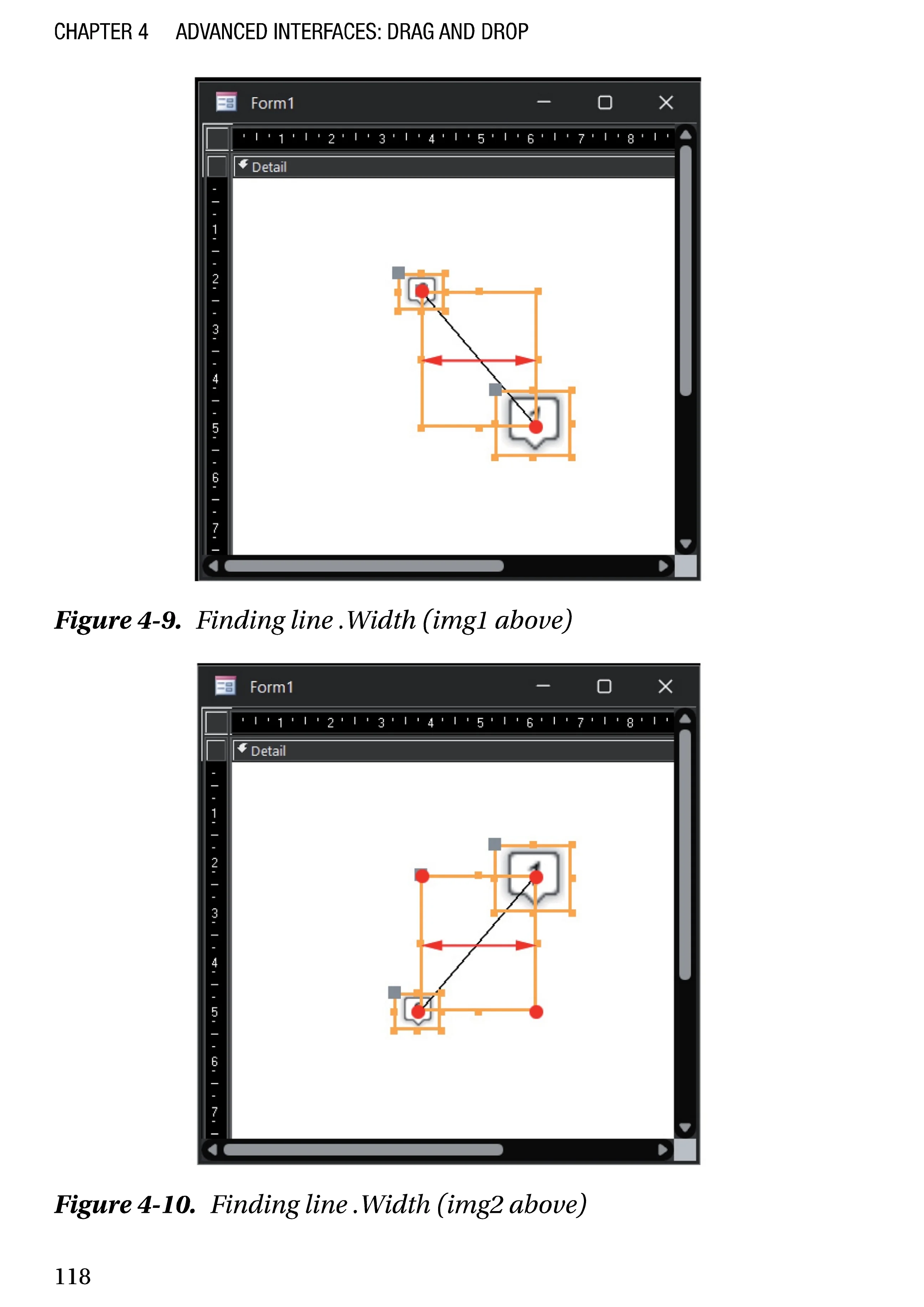 CHAPTER 4 ADVANCED INTERFACES: DRAG AND DROP

Form1

1 2 3 4 5 6 7 8

Detail

1 2 3 4 5 6 7

Figure 4-9. Finding line .Width (img1 above)

Form1

1 2 3 4 5 6 7 8

Detail

1 2 3 4 5 6 7

Figure 4-10. Finding line .Width (img2 above)

118