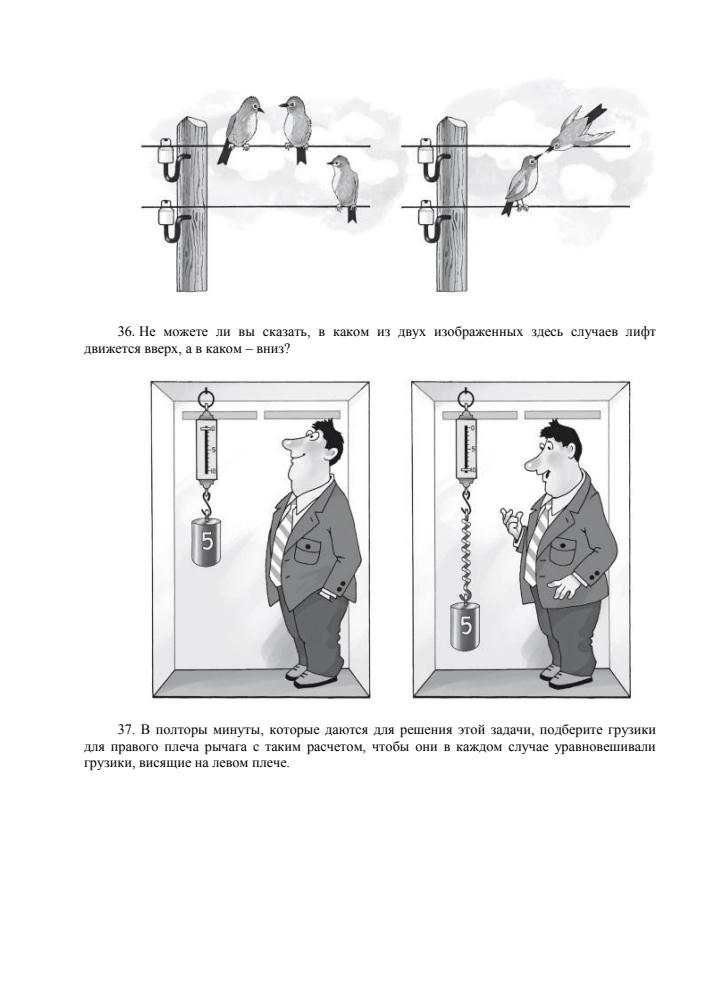 36. Не можете ли вы сказать, в каком из двух изображенных здесь случаев лифт движется вверх, а в каком – вниз?

5

5

37. В полторы минуты, которые даются для решения этой задачи, подберите грузики для правого плеча рычага с таким расчетом, чтобы они в каждом случае уравновешивали грузики, висящие на левом плече.